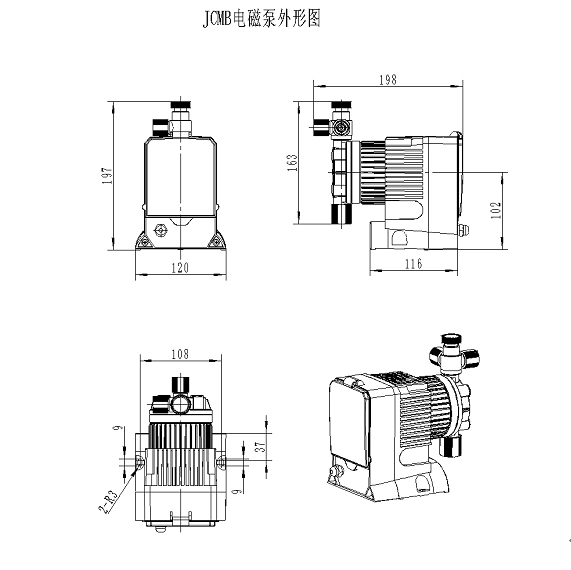 JCMB电磁泵外形图

197

120

198

163

102

116

108

9

37

9

2-R3